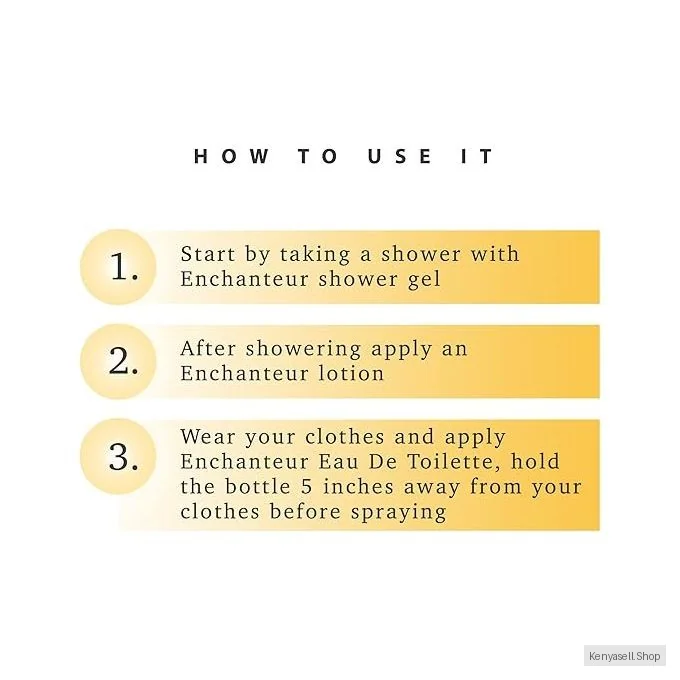 HOW TO USE IT

1. Start by taking a shower with Enchanteur shower gel

2. After showering apply an Enchanteur lotion

3. Wear your clothes and apply Enchanteur Eau De Toilette, hold the bottle 5 inches away from your clothes before spraying

Kenyasell.Shop