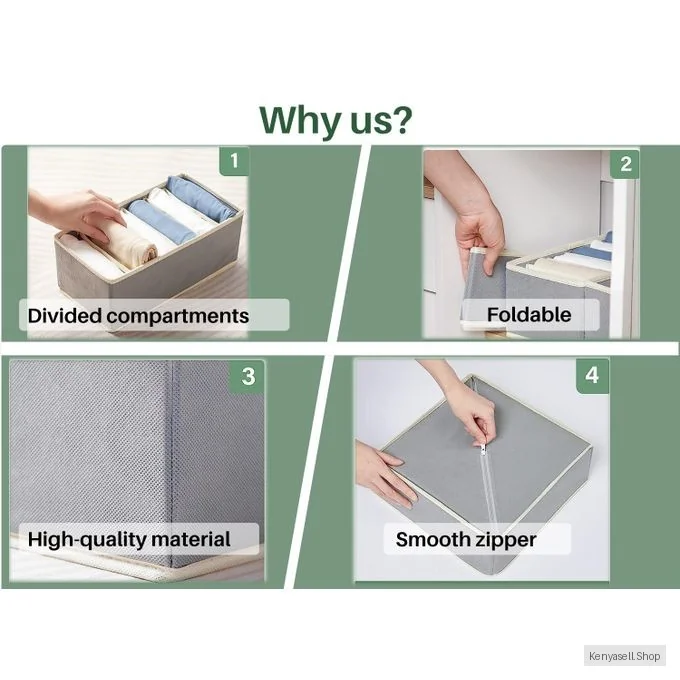 Why us?

1

Divided compartments

2

Foldable

3

High-quality material

4

Smooth zipper

Kenyasell.Shop