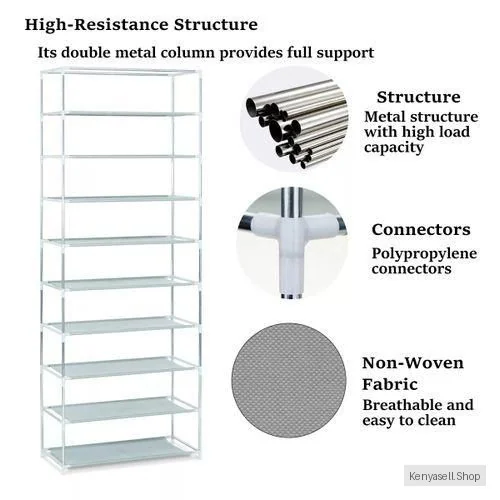 High-Resistance Structure

Its double metal column provides full support

Structure

Metal structure with high load capacity

Connectors

Polypropylene connectors

Non-Woven Fabric

Breathable and easy to clean

Kenyasell.Shop