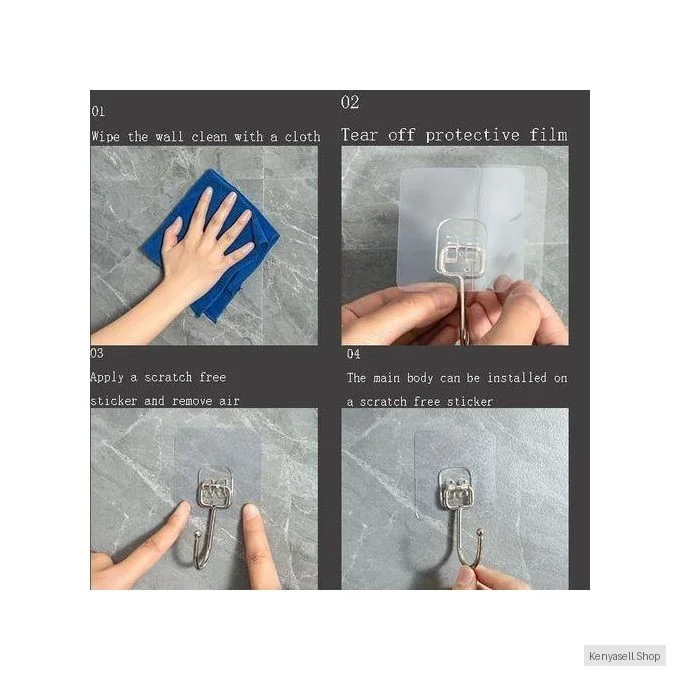 01
Wipe the wall clean with a cloth

02
Tear off protective film

03
Apply a scratch free sticker and remove air

04
The main body can be installed on a scratch free sticker

Kenyasell.Shop