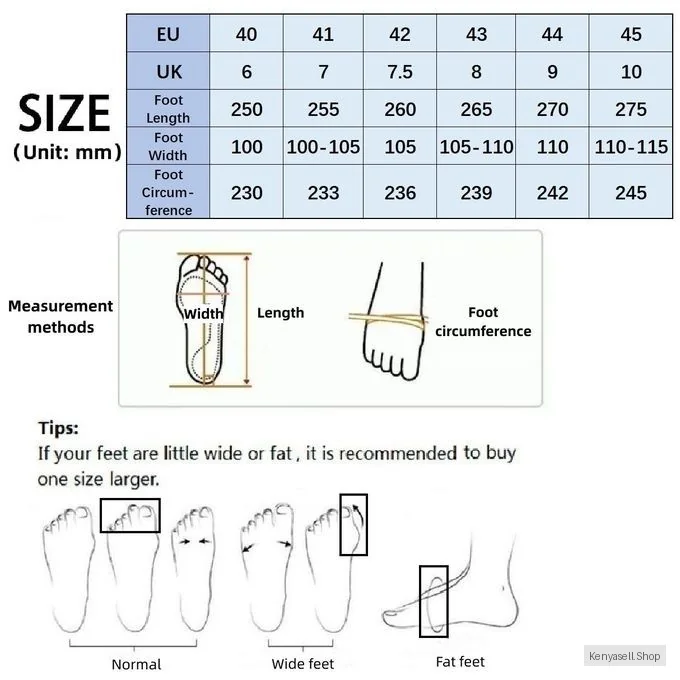 SIZE
(Unit: mm)

| EU | 40 | 41 | 42 | 43 | 44 | 45 |
|---|---|---|---|---|---|---|
| UK | 6 | 7 | 7.5 | 8 | 9 | 10 |
| Foot Length | 250 | 255 | 260 | 265 | 270 | 275 |
| Foot Width | 100 | 100-105 | 105 | 105-110 | 110 | 110-115 |
| Foot Circumference | 230 | 233 | 236 | 239 | 242 | 245 |

Measurement methods

Width
Length
Foot circumference

Tips:
If your feet are little wide or fat , it is recommended to buy one size larger.

Normal
Wide feet
Fat feet

Kenyasell.Shop