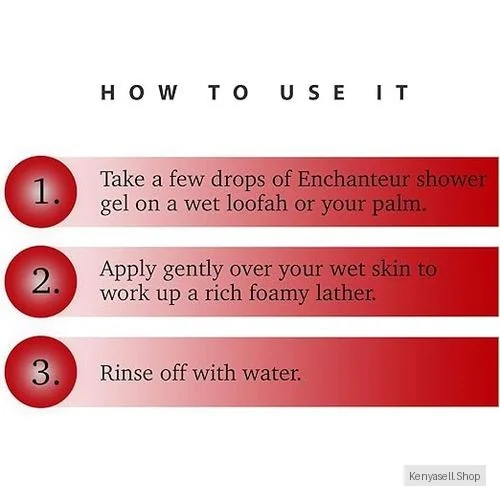 HOW TO USE IT

1. Take a few drops of Enchanteur shower gel on a wet loofah or your palm.

2. Apply gently over your wet skin to work up a rich foamy lather.

3. Rinse off with water.

Kenyasell.Shop