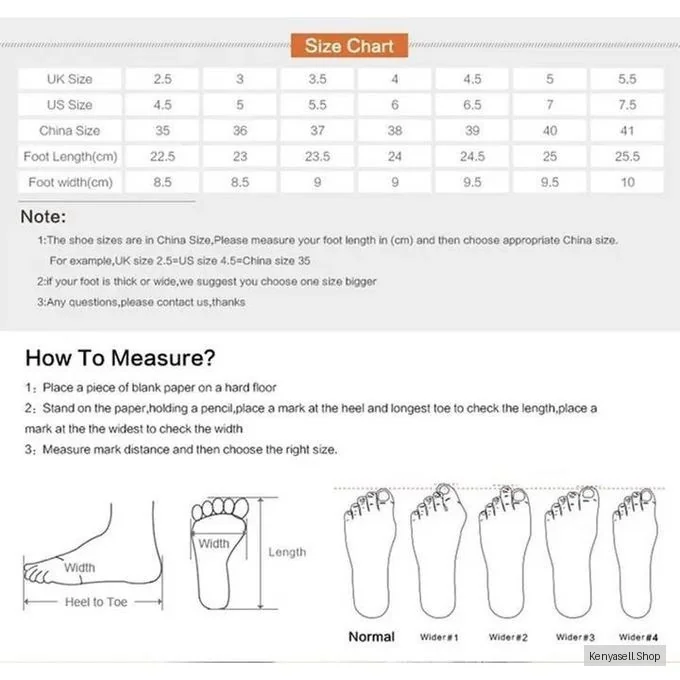 Size Chart

| UK Size | 2.5 | 3 | 3.5 | 4 | 4.5 | 5 | 5.5 |
|---|---|---|---|---|---|---|---|
| US Size | 4.5 | 5 | 5.5 | 6 | 6.5 | 7 | 7.5 |
| China Size | 35 | 36 | 37 | 38 | 39 | 40 | 41 |
| Foot Length(cm) | 22.5 | 23 | 23.5 | 24 | 24.5 | 25 | 25.5 |
| Foot width(cm) | 8.5 | 8.5 | 9 | 9 | 9.5 | 9.5 | 10 |

Note:

1:The shoe sizes are in China Size,Please measure your foot length in (cm) and then choose appropriate China size. For example,UK size 2.5=US size 4.5=China size 35

2:if your foot is thick or wide,we suggest you choose one size bigger

3:Any questions,please contact us,thanks

How To Measure?

1: Place a piece of blank paper on a hard floor

2: Stand on the paper,holding a pencil,place a mark at the heel and longest toe to check the length,place a mark at the the widest to check the width

3: Measure mark distance and then choose the right size.

Width
Heel to Toe
Width
Length

Normal
Wider#1
Wider#2
Wider#3
Wider#4

Kenyasell.Shop