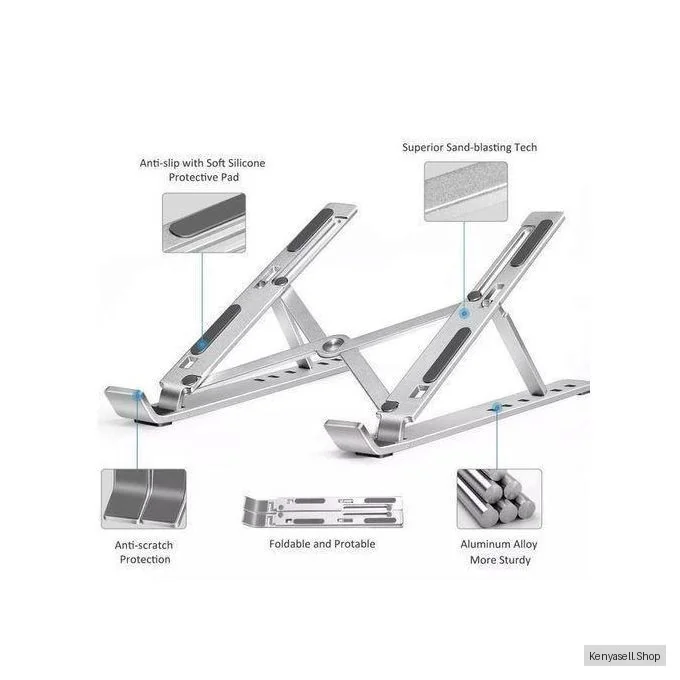 Anti-slip with Soft Silicone Protective Pad

Superior Sand-blasting Tech

Anti-scratch Protection

Foldable and Protable

Aluminum Alloy More Sturdy

Kenyasell.Shop