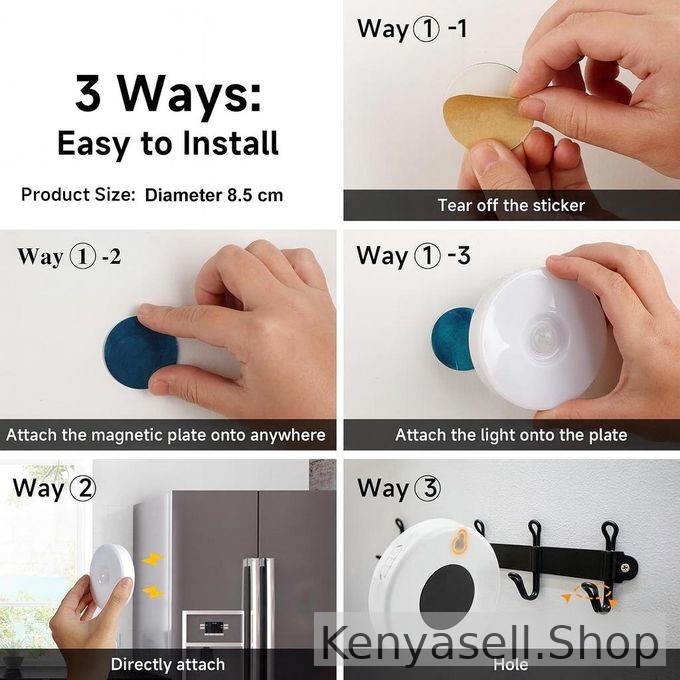 3 Ways:
Easy to Install

Product Size: Diameter 8.5 cm

Way ① -1

Tear off the sticker

Way ① -2

Attach the magnetic plate onto anywhere

Way ① -3

Attach the light onto the plate

Way ②

Directly attach

Way ③

Hole

Kenyasell.Shop