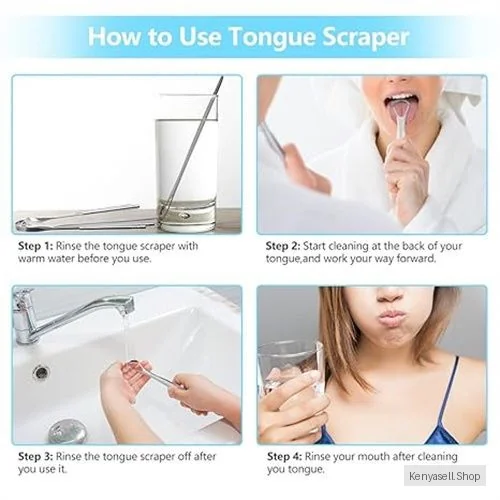 How to Use Tongue Scraper

Step 1: Rinse the tongue scraper with warm water before you use.

Step 2: Start cleaning at the back of your tongue,and work your way forward.

Step 3: Rinse the tongue scraper off after you use it.

Step 4: Rinse your mouth after cleaning you tongue.

Kenyasell.Shop