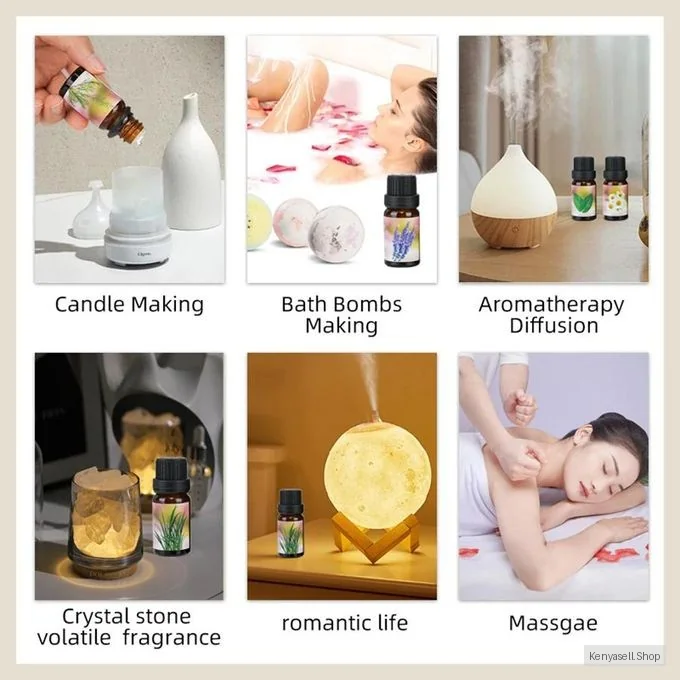 Candle Making

Bath Bombs Making

Aromatherapy Diffusion

Crystal stone volatile fragrance

romantic life

Massgae

Kenyasell.Shop