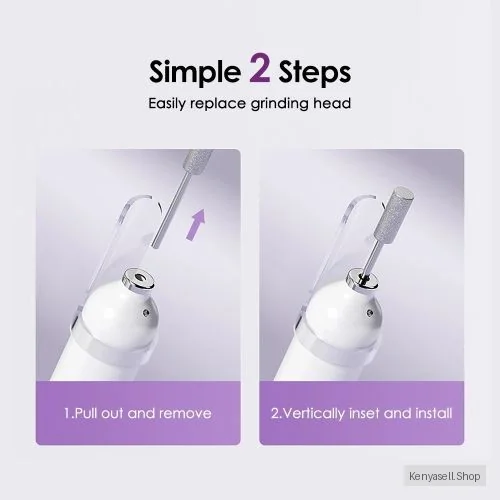 Simple 2 Steps
Easily replace grinding head

1.Pull out and remove

2.Vertically inset and install

Kenyasell.Shop