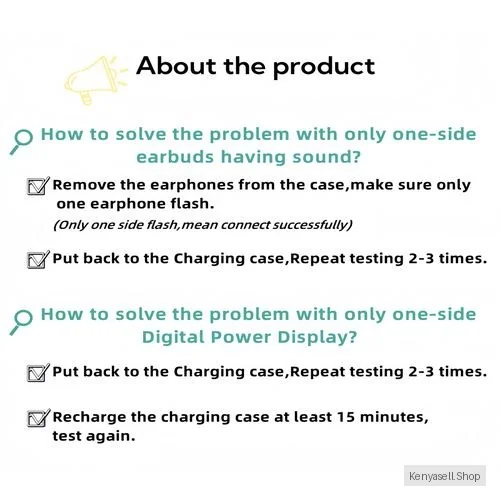 About the product

How to solve the problem with only one-side earbuds having sound?

Remove the earphones from the case,make sure only one earphone flash.

(Only one side flash,mean connect successfully)

Put back to the Charging case,Repeat testing 2-3 times.

How to solve the problem with only one-side Digital Power Display?

Put back to the Charging case,Repeat testing 2-3 times.

Recharge the charging case at least 15 minutes, test again.

Kenyasell.Shop